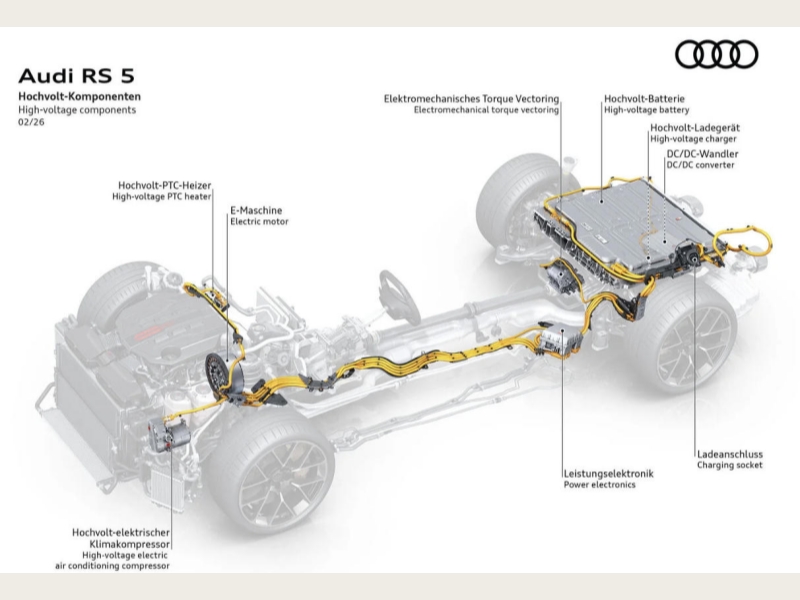 Audi RS 5
Hochvolt-Komponenten
High-voltage components
02/26

Elektromechanisches Torque Vectoring
Electromechanical torque vectoring

Hochvolt-Batterie
High-voltage battery

Hochvolt-Ladegerät
High-voltage charger

DC/DC-Wandler
DC/DC converter

Hochvolt-PTC-Heizer
High-voltage PTC heater

E-Maschine
Electric motor

Ladeanschluss
Charging socket

Leistungselektronik
Power electronics

Hochvolt-elektrischer Klimakompressor
High-voltage electric air conditioning compressor